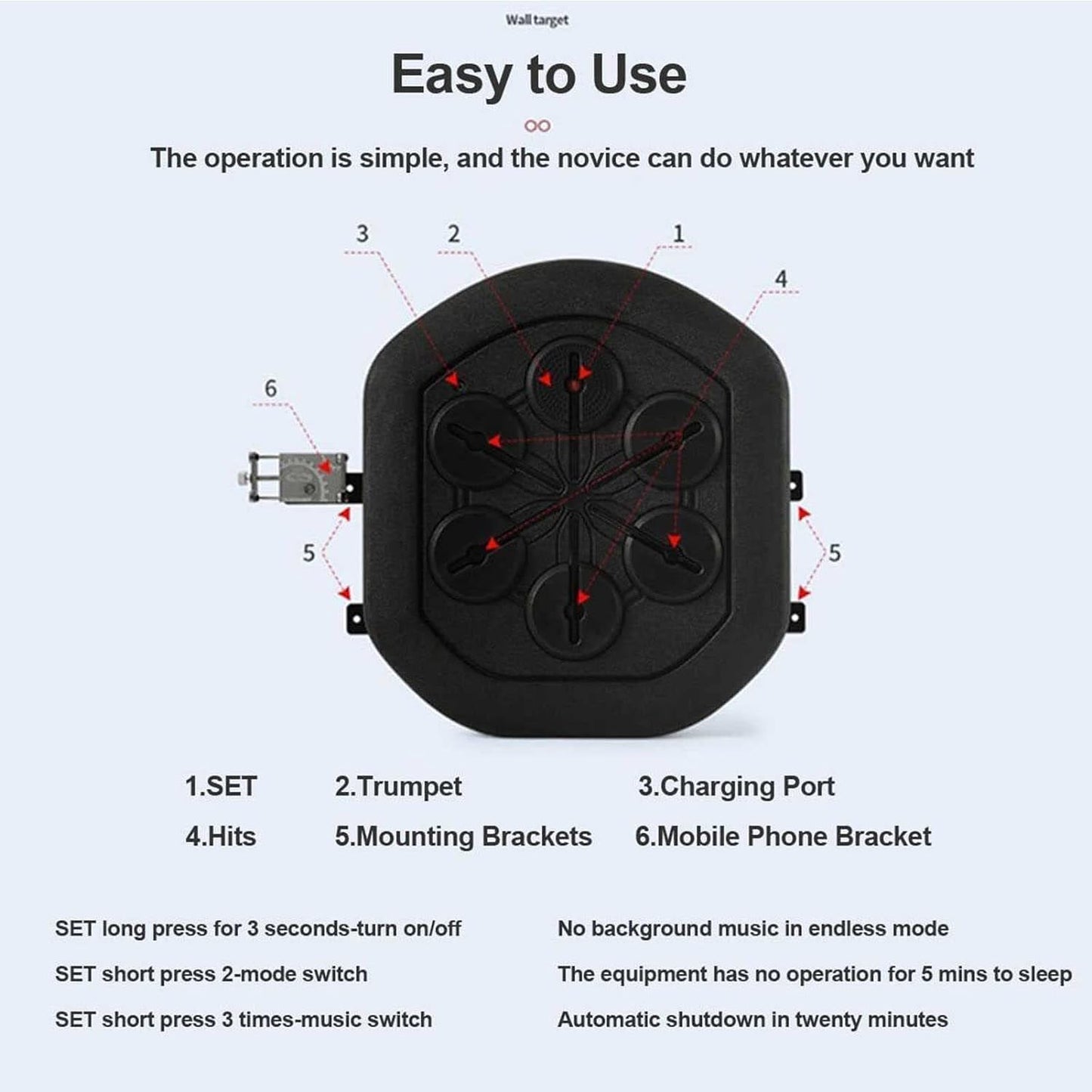 Wall target

Easy to Use

The operation is simple, and the novice can do whatever you want

3 2 1 4

6

5 5

1.SET 2.Trumpet 3.Charging Port

4.Hits 5.Mounting Brackets 6.Mobile Phone Bracket

SET long press for 3 seconds-turn on/off

SET short press 2-mode switch

SET short press 3 times-music switch

No background music in endless mode

The equipment has no operation for 5 mins to sleep

Automatic shutdown in twenty minutes