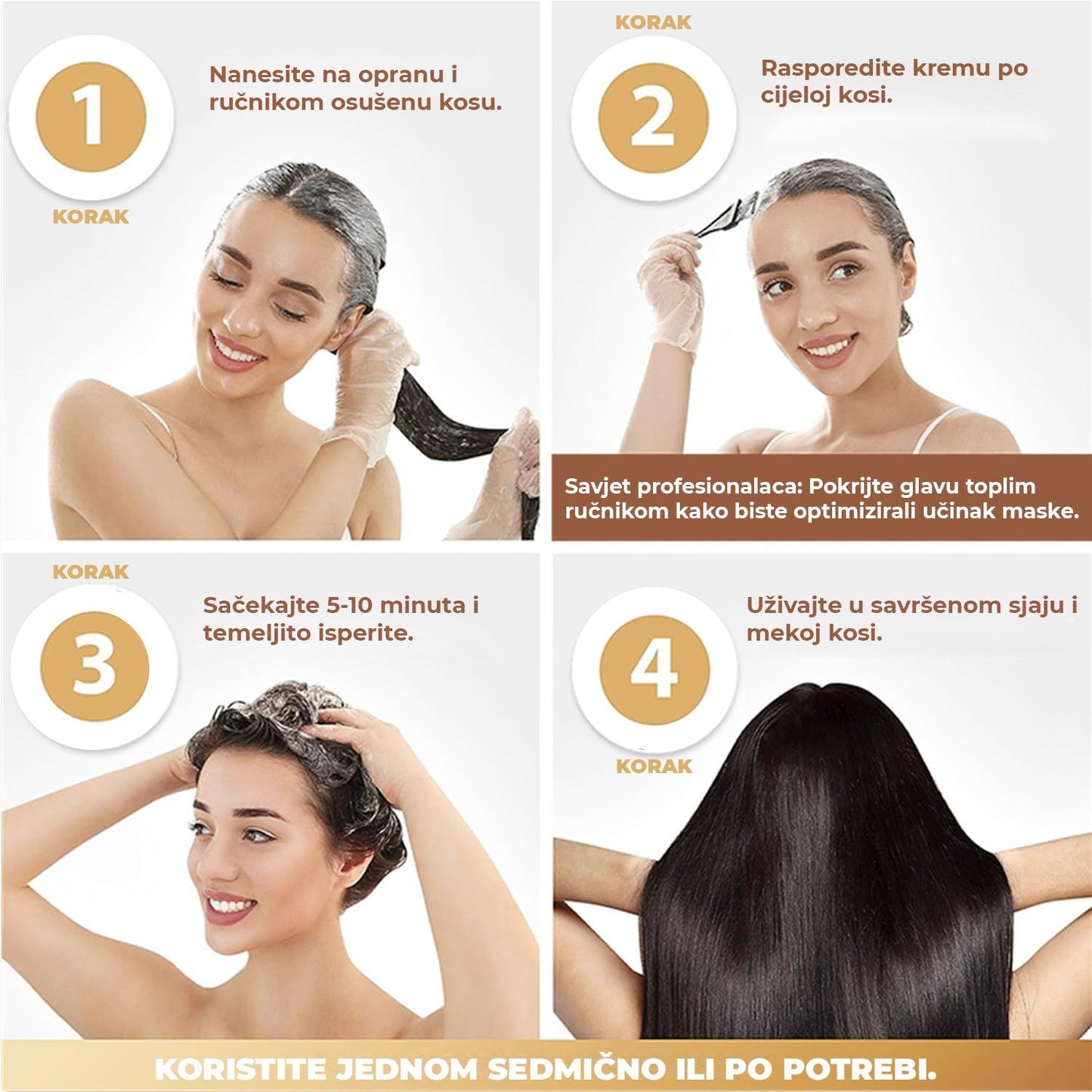 1

KORAK

Nanesite na opranu i ručnikom osušenu kosu.

KORAK

2

Rasporedite kremu po cijeloj kosi.

Savjet profesionalaca: Pokrijte glavu toplim ručnikom kako biste optimizirali učinak maske.

KORAK

3

Sačekajte 5-10 minuta i temeljito isperite.

4

KORAK

Uživajte u savršenom sjaju i mekoj kosi.

KORISTITE JEDNOM SEDMIČNO ILI PO POTREBI.