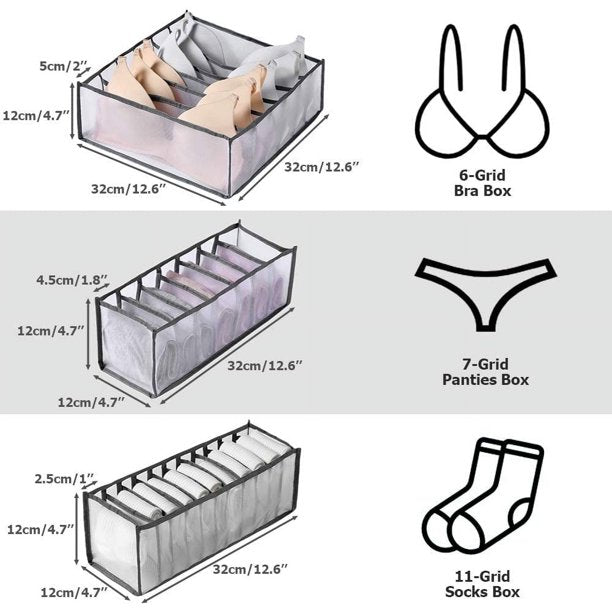 5cm/2″
12cm/4.7″
32cm/12.6″
32cm/12.6″

6-Grid
Bra Box

4.5cm/1.8″
12cm/4.7″
32cm/12.6″
12cm/4.7″

7-Grid
Panties Box

2.5cm/1″
12cm/4.7″
32cm/12.6″
12cm/4.7″

11-Grid
Socks Box