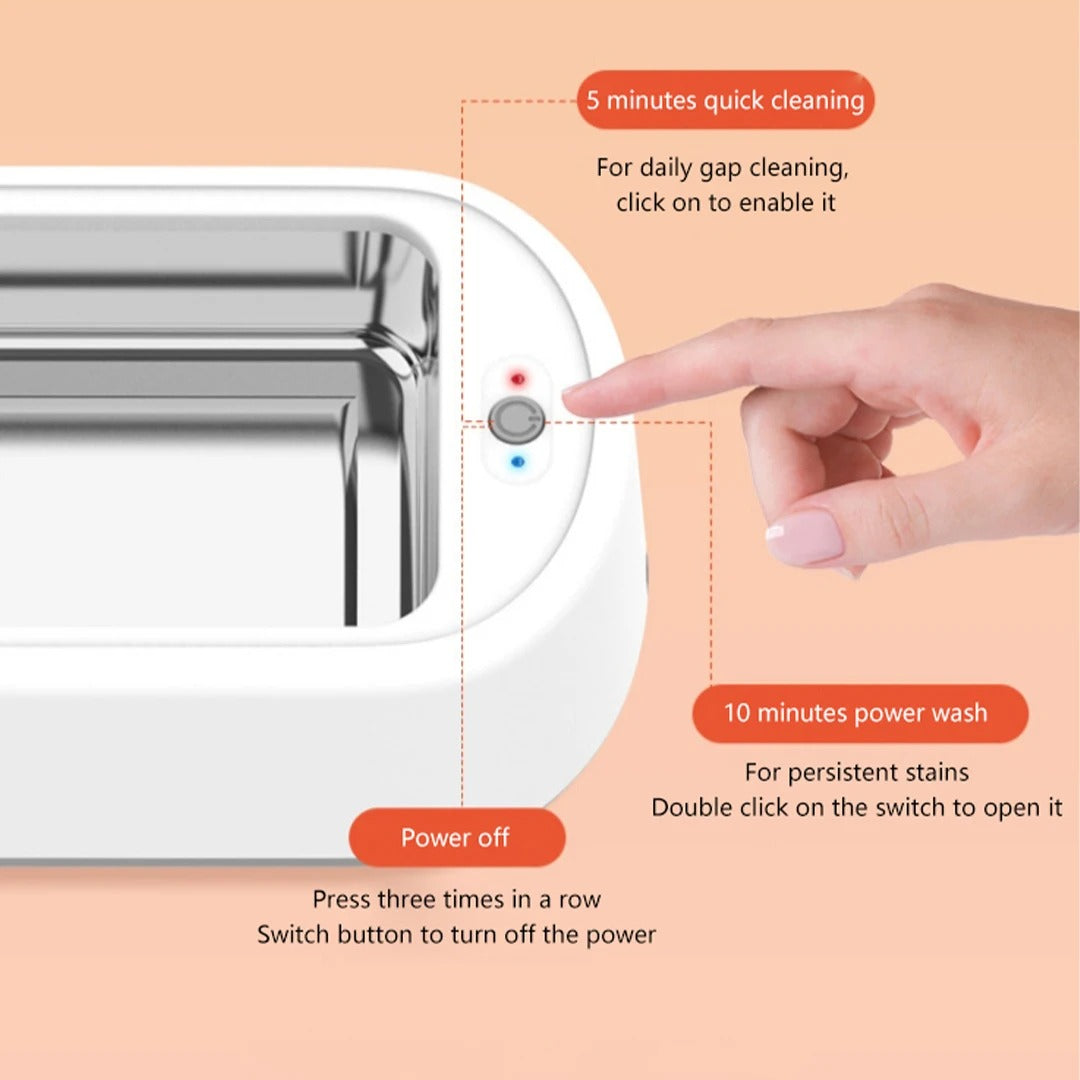 5 minutes quick cleaning

For daily gap cleaning, click on to enable it

10 minutes power wash

For persistent stains
Double click on the switch to open it

Power off

Press three times in a row
Switch button to turn off the power