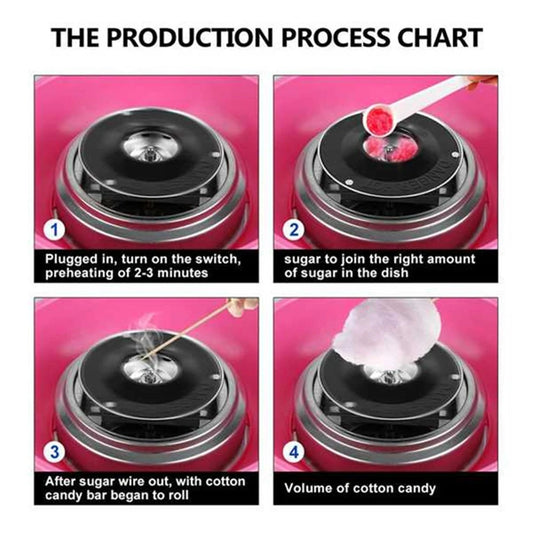 THE PRODUCTION PROCESS CHART

1
Plugged in, turn on the switch, preheating of 2-3 minutes

2
sugar to join the right amount of sugar in the dish

3
After sugar wire out, with cotton candy bar began to roll

4
Volume of cotton candy