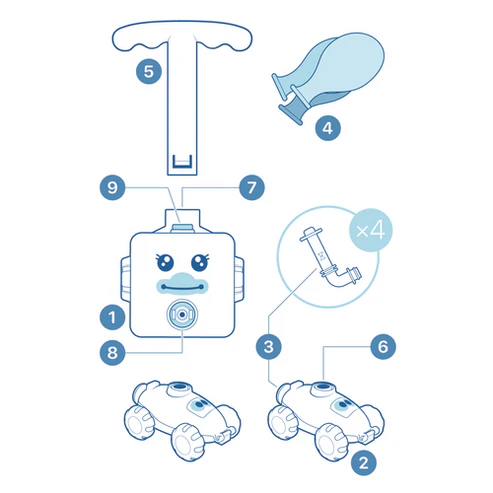 5

4

9

7

×4

1

8

3

6

2