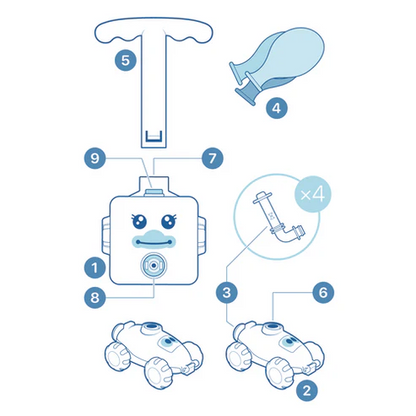 5

4

9

7

×4

1

8

3

6

2